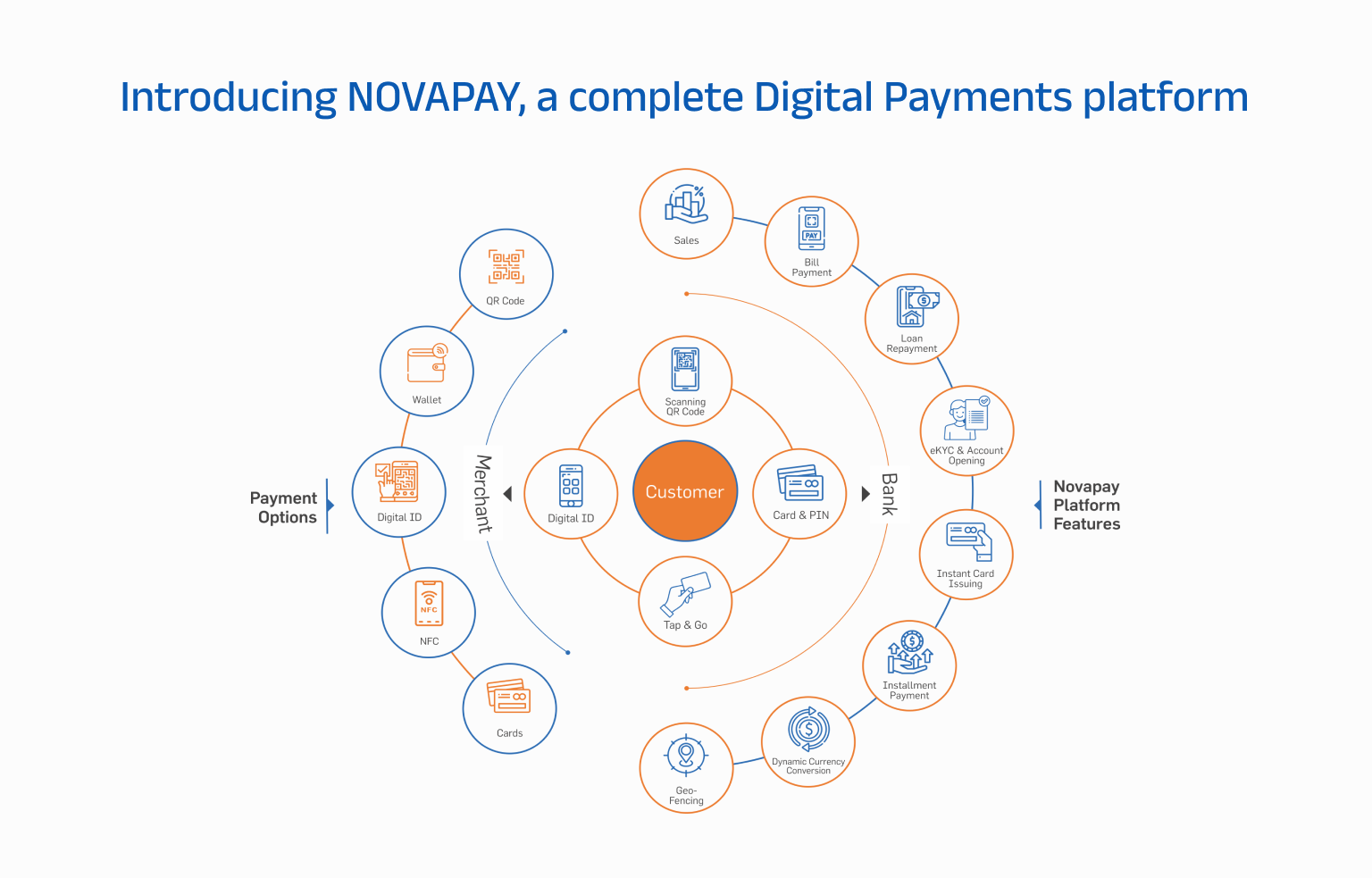 Introducing NOVAPAY, a complete Digital Payments platform

Payment Options

QR Code

Wallet

Digital ID

NFC

NFC

Cards

Merchant

Scanning QR Code

Digital ID

Customer

Card & PIN

Tap & Go

Bank

Sales

PAY

Bill Payment

Loan Repayment

eKYC & Account Opening

Instant Card Issuing

Installment Payment

Dynamic Currency Conversion

Geo-Fencing

Novapay Platform Features